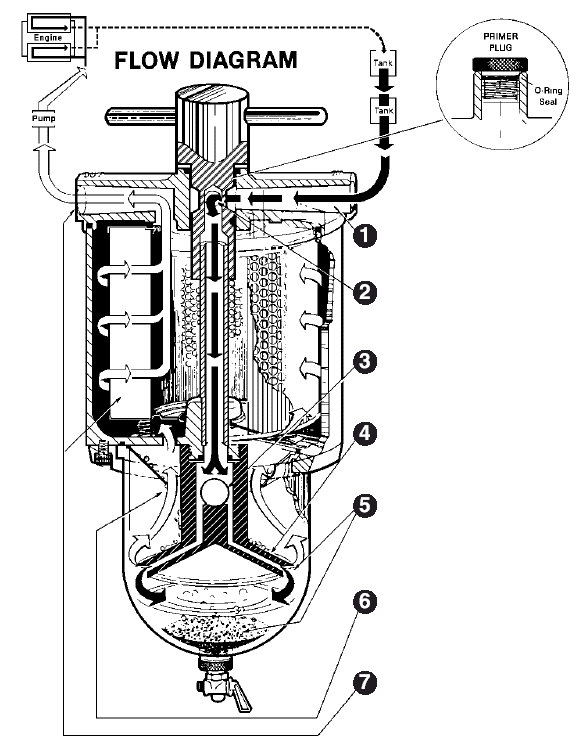 Engine

FLOW DIAGRAM

Pump

Tank

Tank

PRIMER PLUG

O-Ring Seal

1

2

3

4

5

6

7